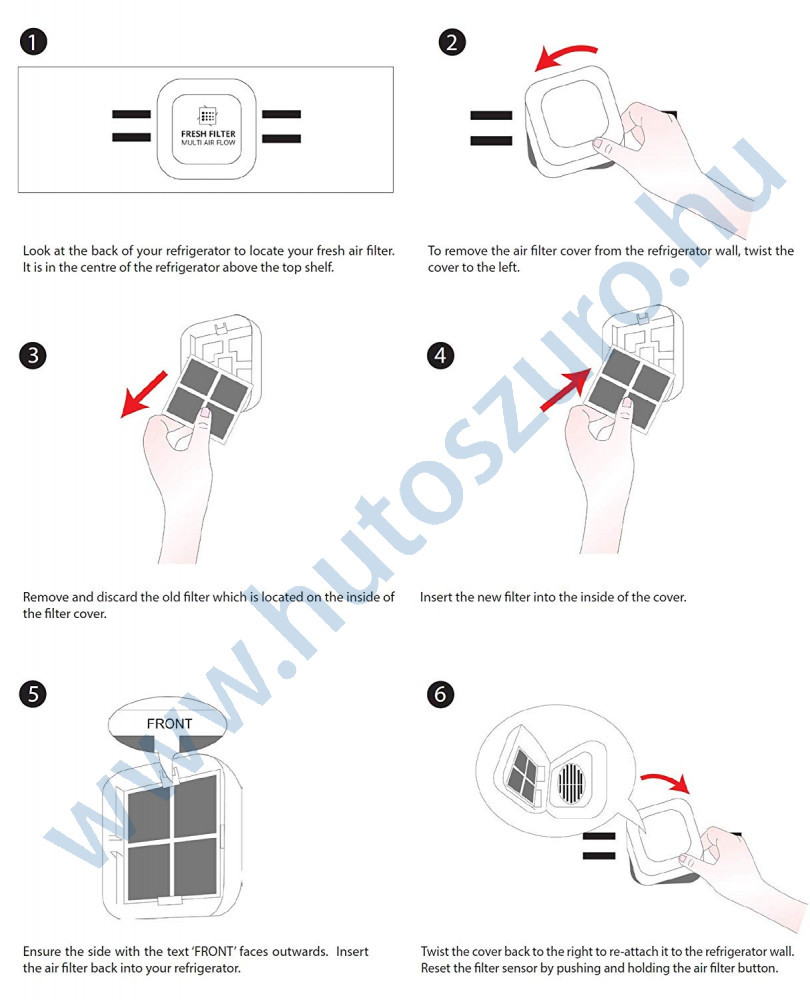 1

FRESH FILTER
MULTI AIR FLOW

Look at the back of your refrigerator to locate your fresh air filter. It is in the centre of the refrigerator above the top shelf.

2

To remove the air filter cover from the refrigerator wall, twist the cover to the left.

3

Remove and discard the old filter which is located on the inside of the filter cover.

4

Insert the new filter into the inside of the cover.

5

FRONT

Ensure the side with the text 'FRONT' faces outwards. Insert the air filter back into your refrigerator.

6

Twist the cover back to the right to re-attach it to the refrigerator wall. Reset the filter sensor by pushing and holding the air filter button.

www.hutoszuro.hu